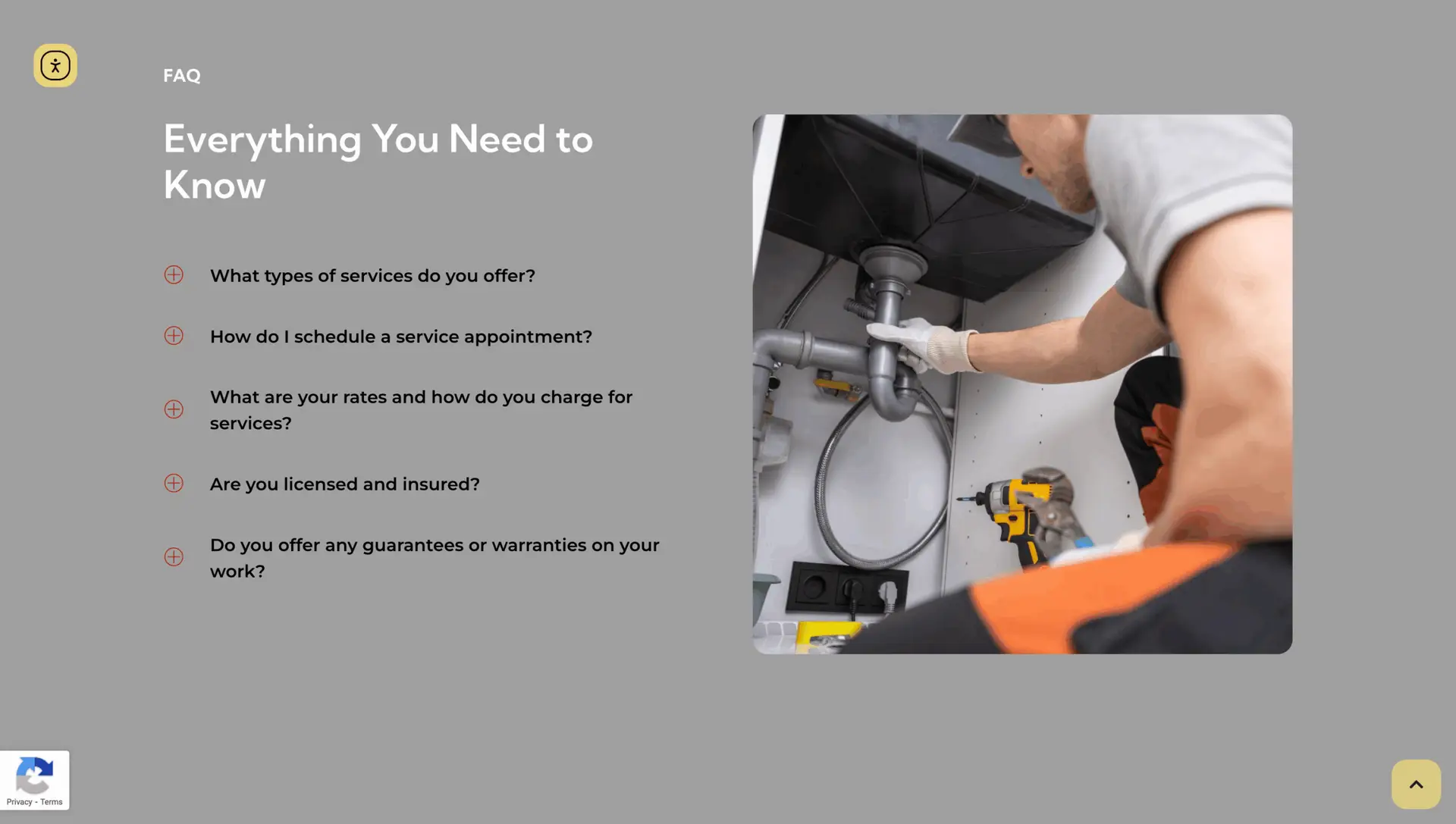 FAQ

Everything You Need to Know

What types of services do you offer?

How do I schedule a service appointment?

What are your rates and how do you charge for services?

Are you licensed and insured?

Do you offer any guarantees or warranties on your work?

Privacy - Terms